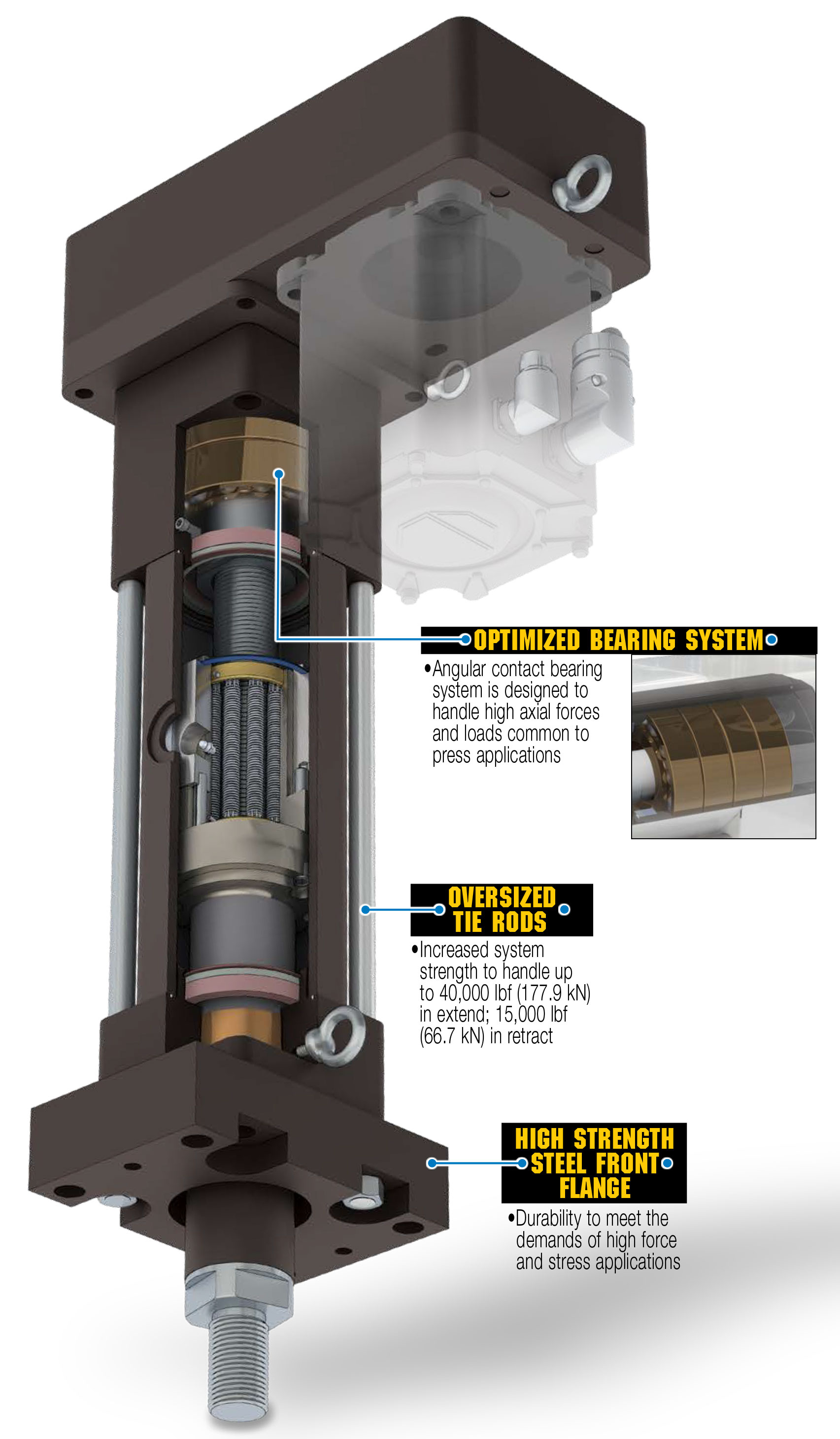 OPTIMIZED BEARING SYSTEM

•Angular contact bearing system is designed to handle high axial forces and loads common to press applications

OVERSIZED TIE RODS

•Increased system strength to handle up to 40,000 lbf (177.9 kN) in extend; 15,000 lbf (66.7 kN) in retract

HIGH STRENGTH STEEL FRONT FLANGE

•Durability to meet the demands of high force and stress applications